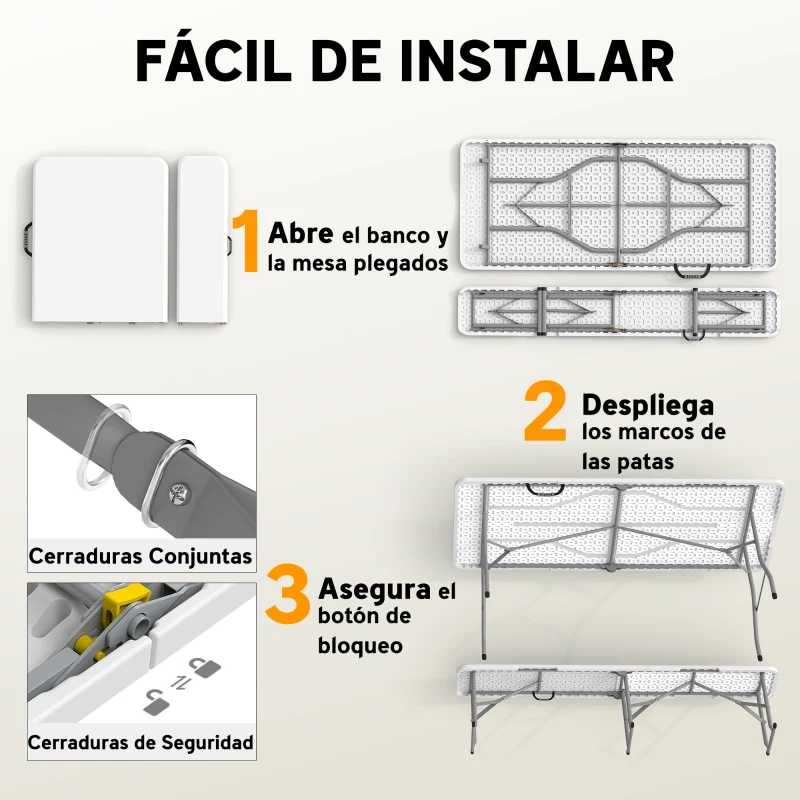 FÁCIL DE INSTALAR

1 Abre el banco y la mesa plegados

2 Despliega los marcos de las patas

Cerraduras Conjuntas

3 Asegura el botón de bloqueo

Cerraduras de Seguridad