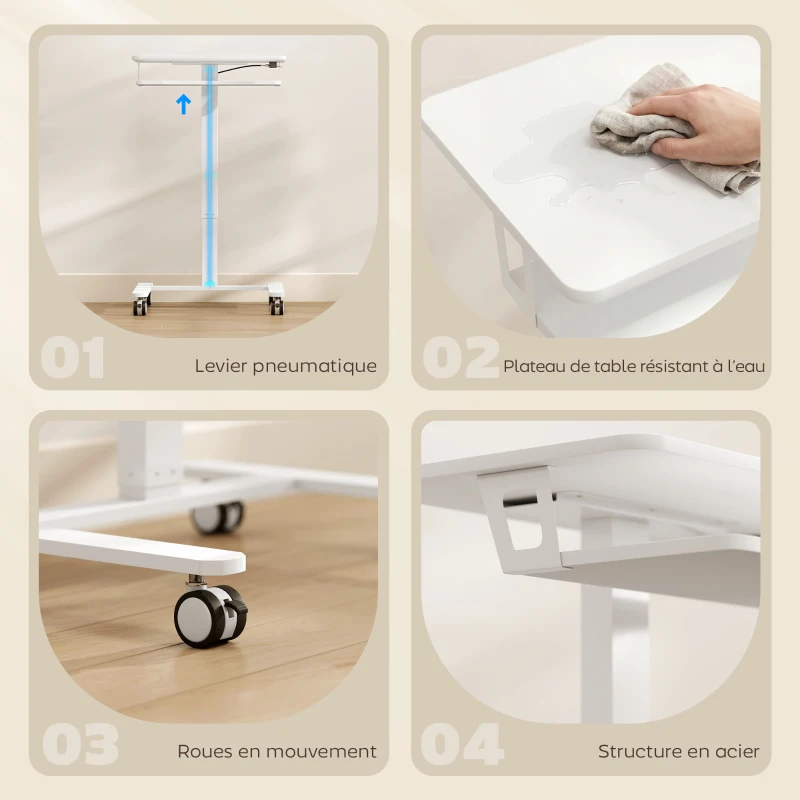 01 Levier pneumatique

02 Plateau de table résistant à l'eau

03 Roues en mouvement

04 Structure en acier