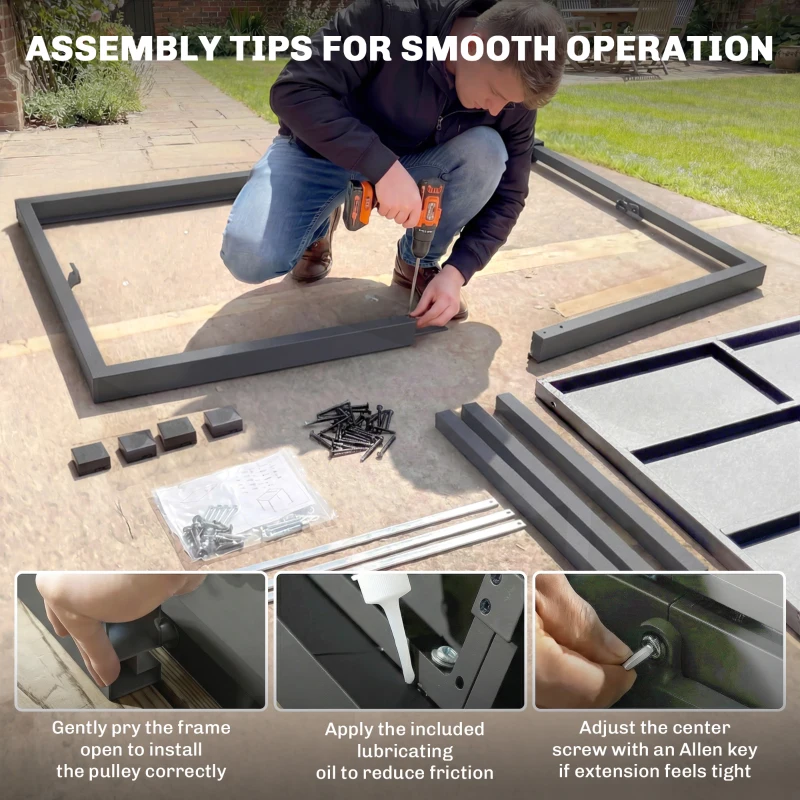 ASSEMBLY TIPS FOR SMOOTH OPERATION

Gently pry the frame open to install the pulley correctly

Apply the included lubricating oil to reduce friction

Adjust the center screw with an Allen key if extension feels tight