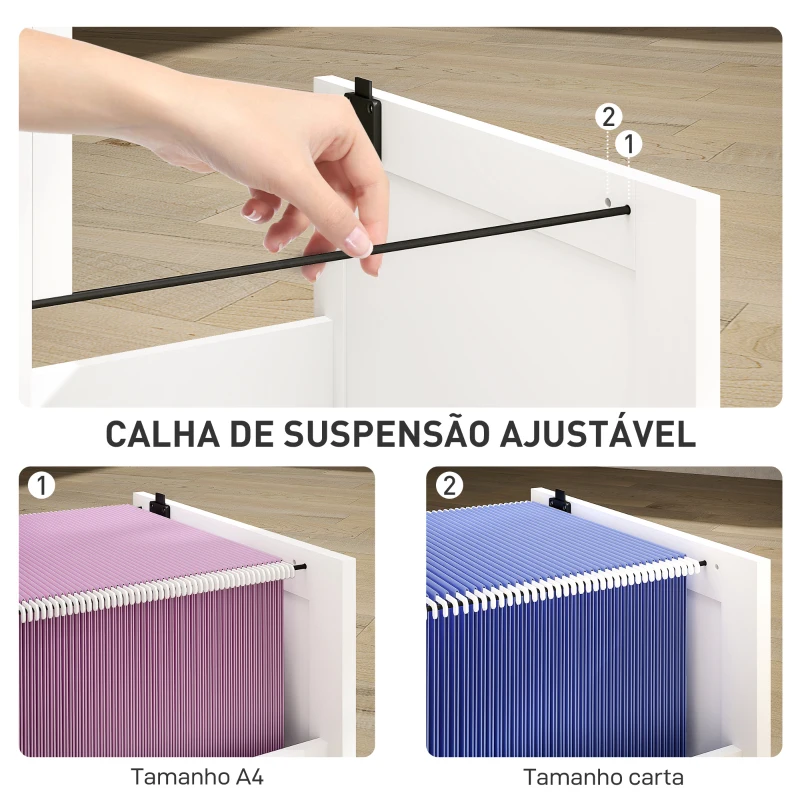 2
1

CALHA DE SUSPENSÃO AJUSTÁVEL

1

Tamanho A4

2

Tamanho carta