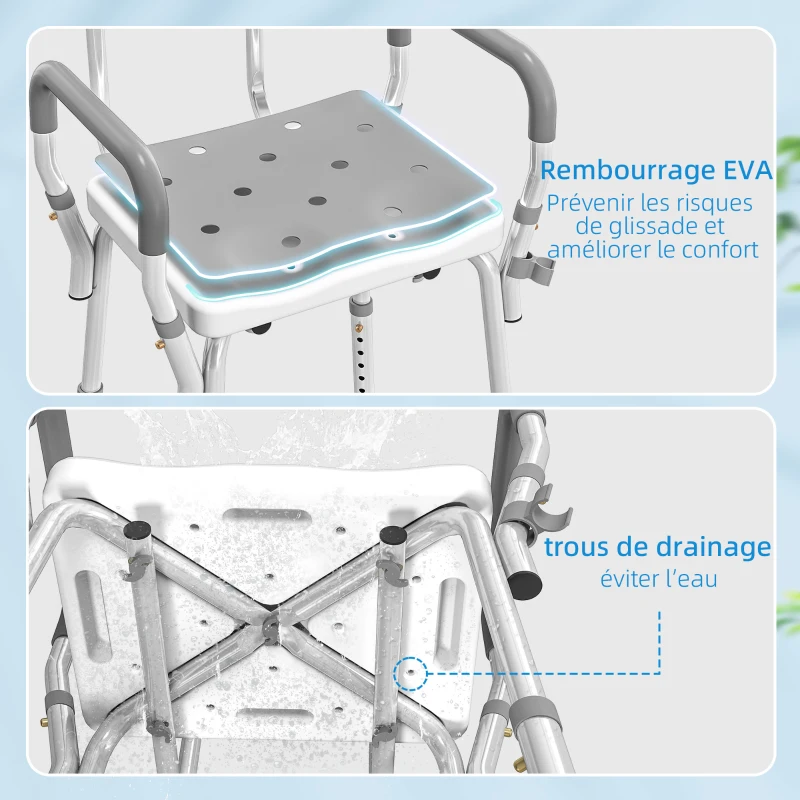 Rembourrage EVA
Prévenir les risques de glissade et améliorer le confort

trous de drainage
éviter l'eau