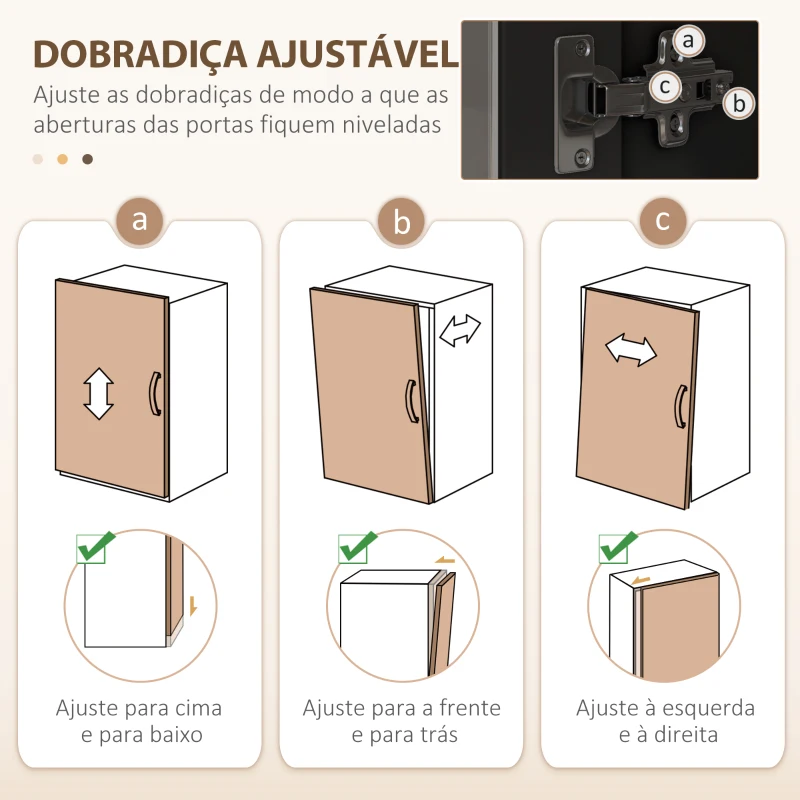 DOBRADIÇA AJUSTÁVEL
Ajuste as dobradiças de modo a que as aberturas das portas fiquem niveladas

a
c
b

a
Ajuste para cima e para baixo

b
Ajuste para a frente e para trás

c
Ajuste à esquerda e à direita