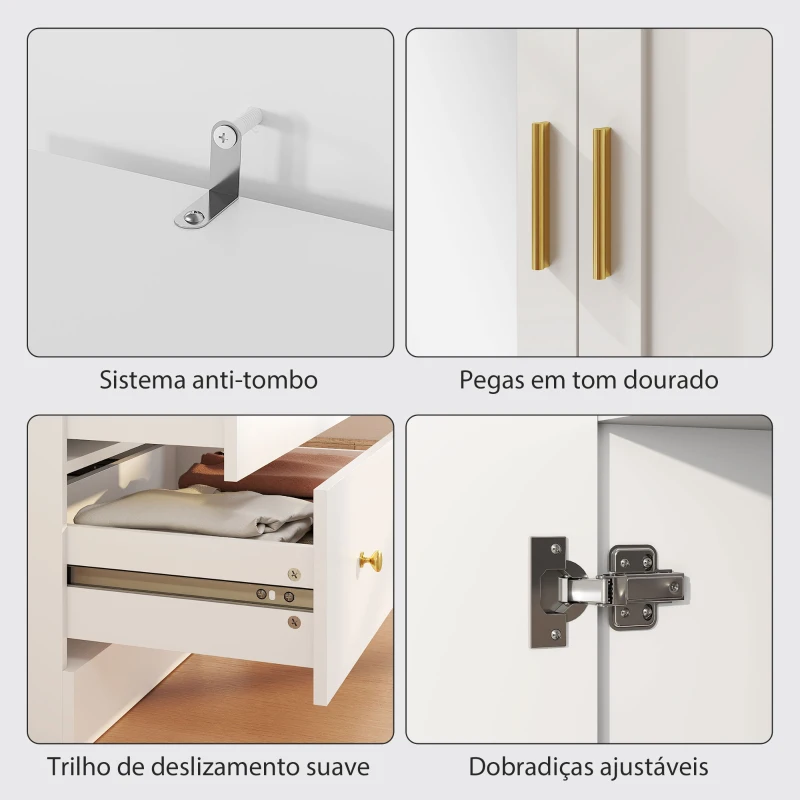 Sistema anti-tombo

Pegas em tom dourado

Trilho de deslizamento suave

Dobradiças ajustáveis