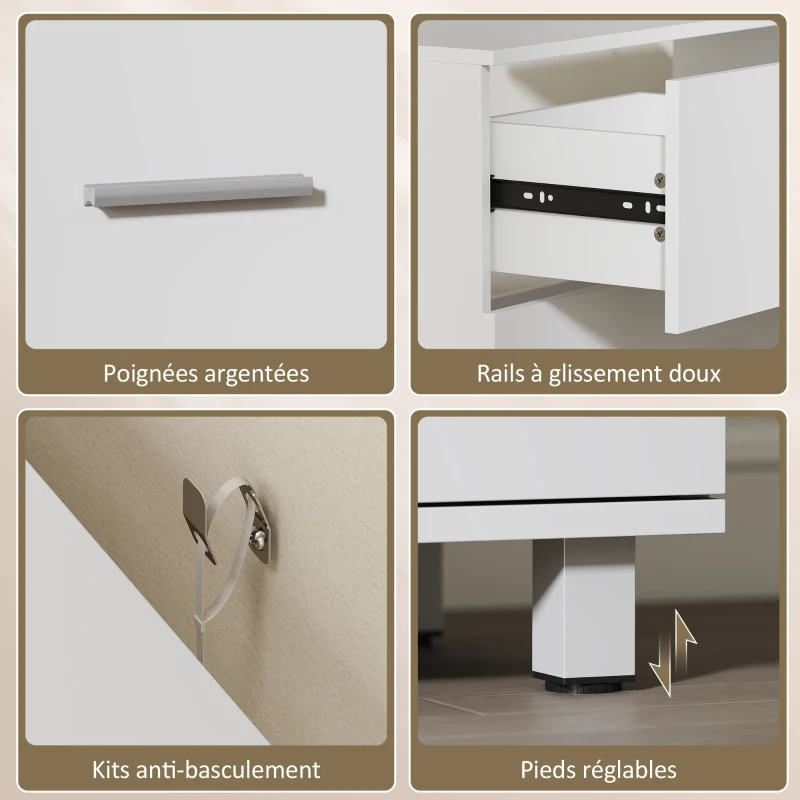 Poignées argentées

Rails à glissement doux

Kits anti-basculement

Pieds réglables