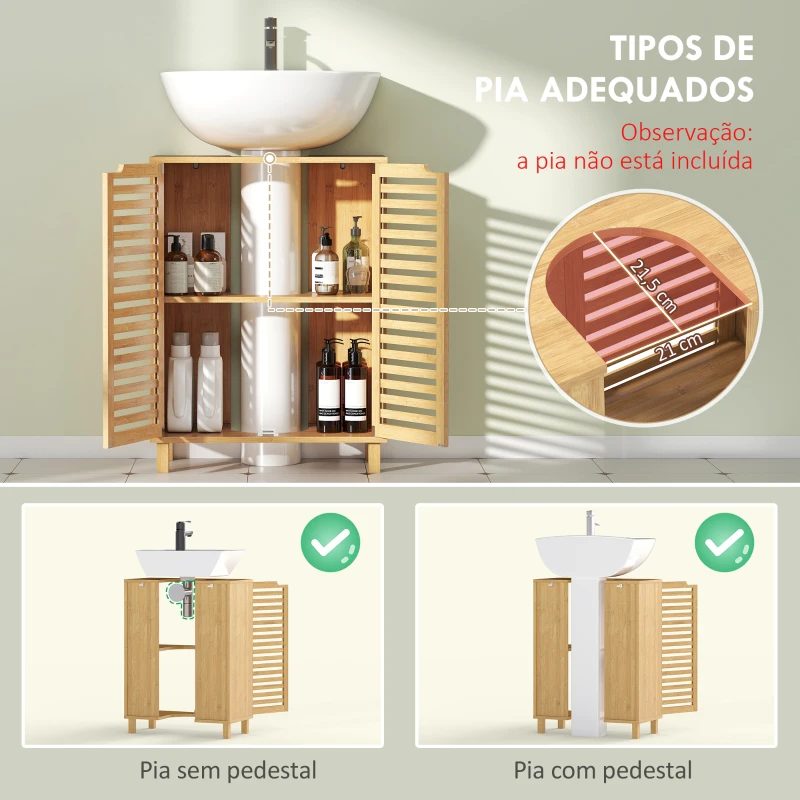 TIPOS DE PIA ADEQUADOS

Observação: a pia não está incluída

21,5 cm

21 cm

Pia sem pedestal

Pia com pedestal