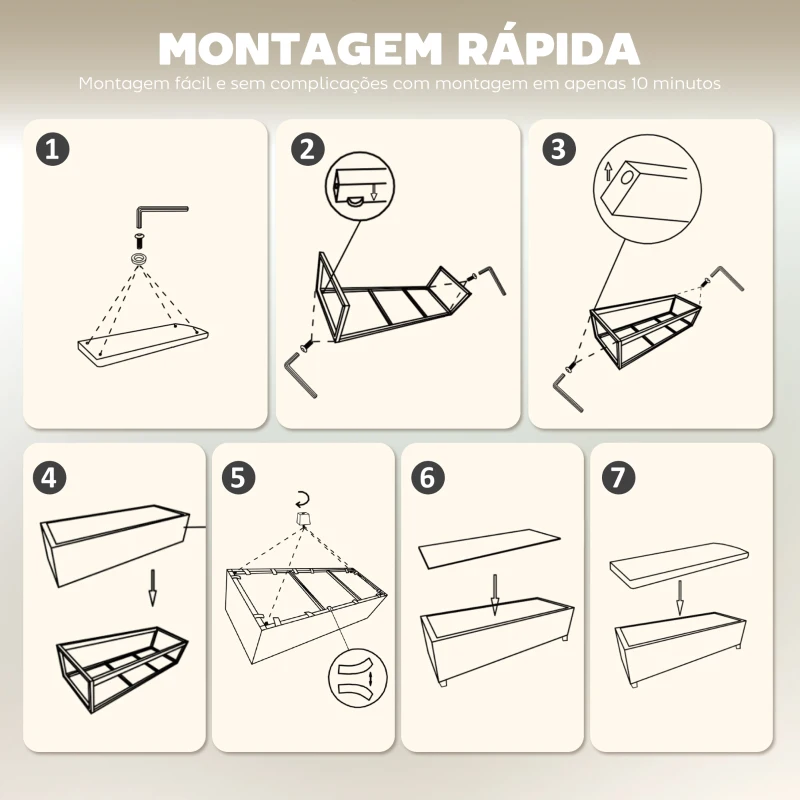 MONTAGEM RÁPIDA
Montagem fácil e sem complicações com montagem em apenas 10 minutos

1

2

3

4

5

6

7