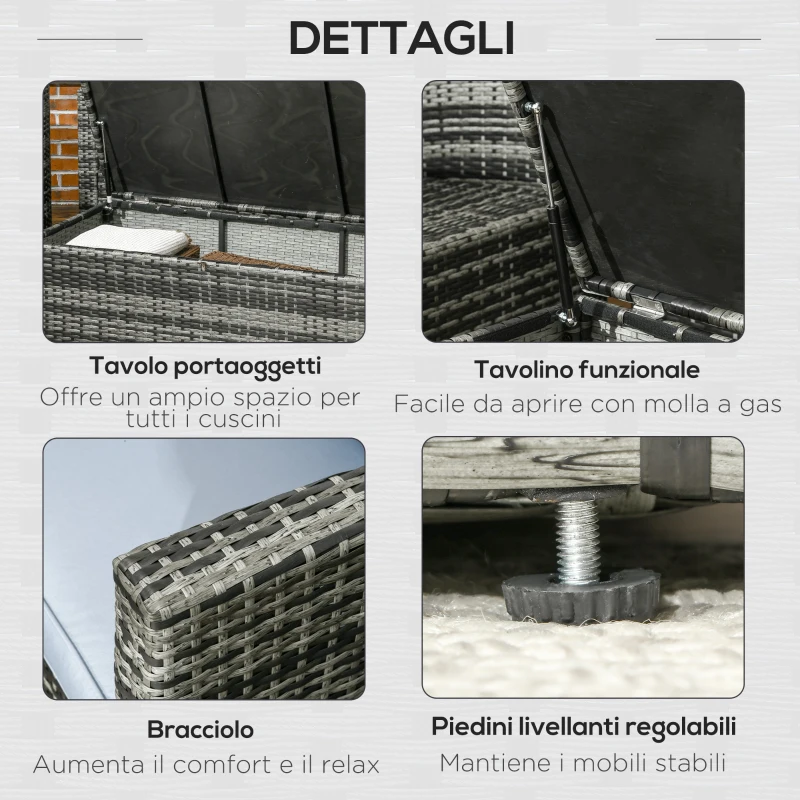 DETTAGLI

Tavolo portaoggetti
Offre un ampio spazio per tutti i cuscini

Tavolino funzionale
Facile da aprire con molla a gas

Bracciolo
Aumenta il comfort e il relax

Piedini livellanti regolabili
Mantiene i mobili stabili