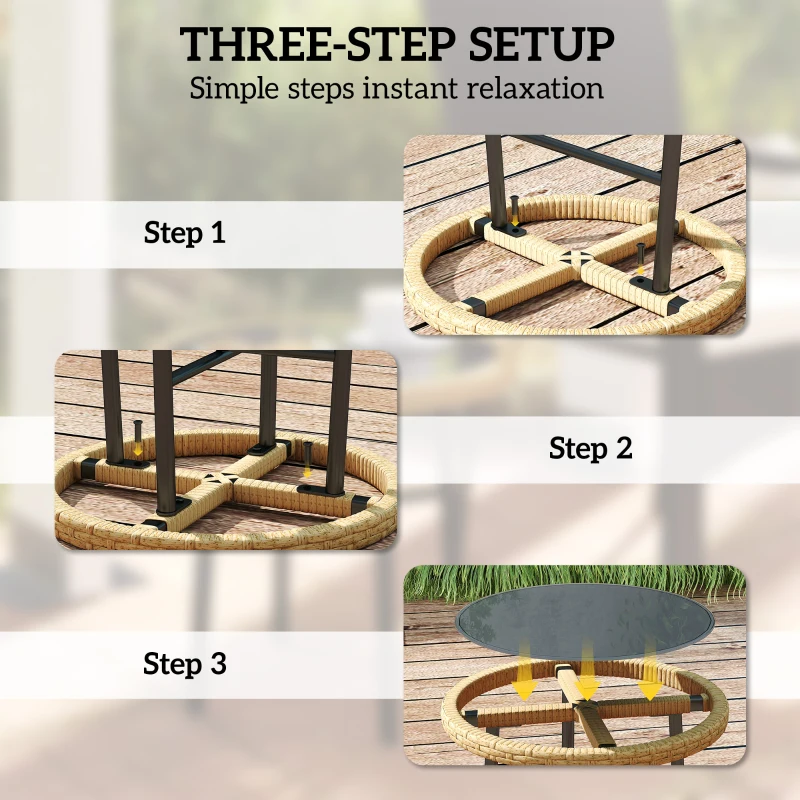 THREE-STEP SETUP
Simple steps instant relaxation

Step 1

Step 2

Step 3