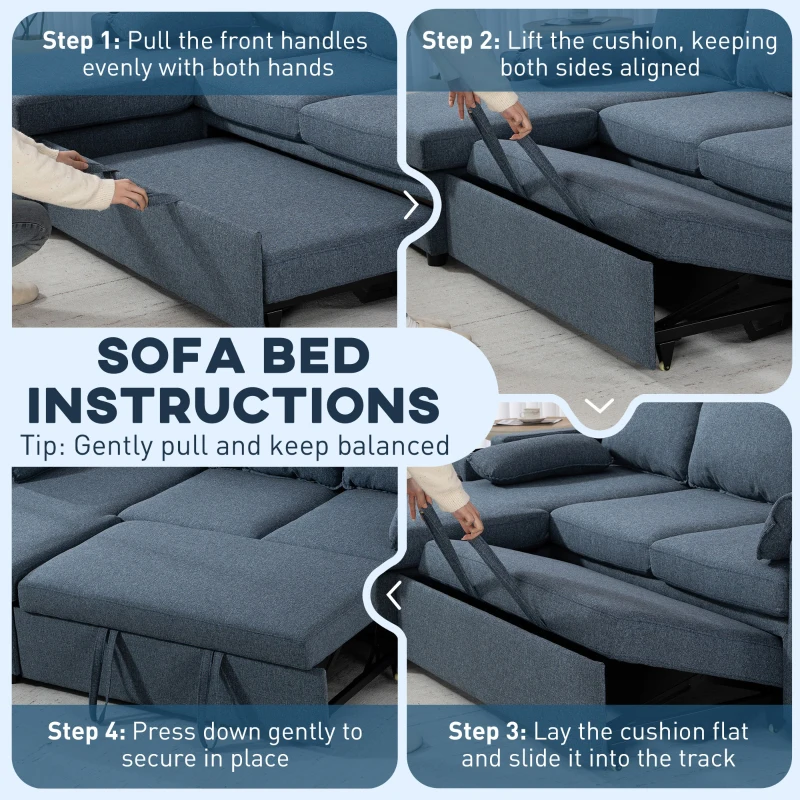 Step 1: Pull the front handles evenly with both hands

Step 2: Lift the cushion, keeping both sides aligned

SOFA BED INSTRUCTIONS
Tip: Gently pull and keep balanced

Step 3: Lay the cushion flat and slide it into the track

Step 4: Press down gently to secure in place