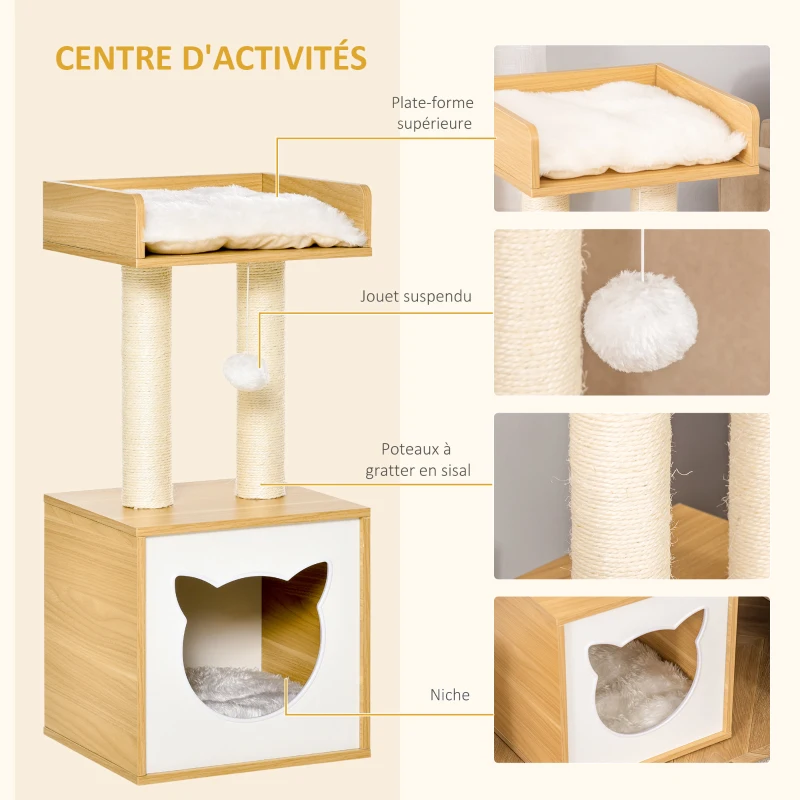 CENTRE D'ACTIVITÉS

Plate-forme supérieure

Jouet suspendu

Poteaux à gratter en sisal

Niche