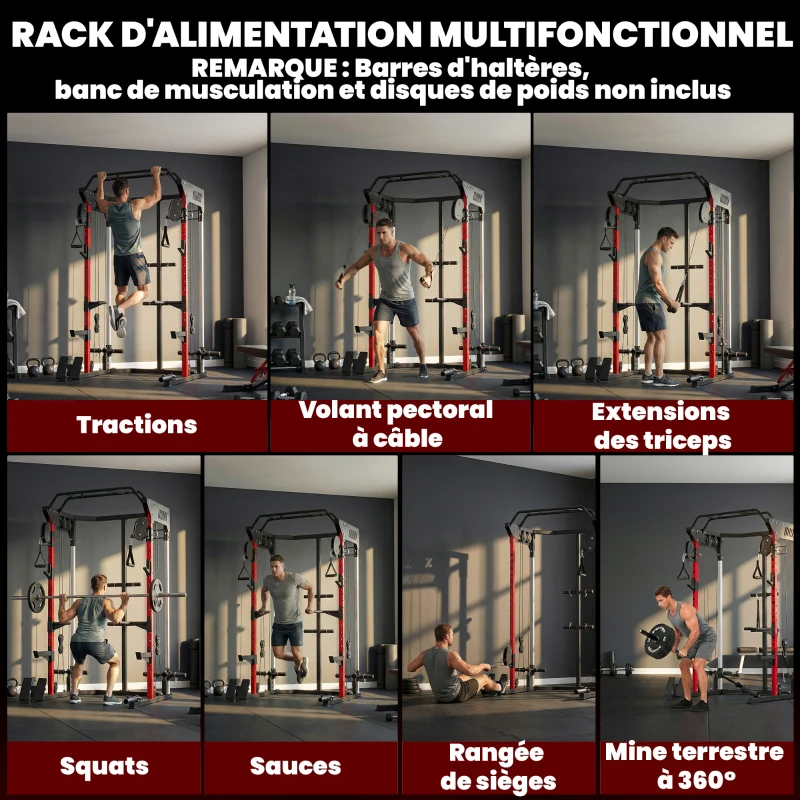 RACK D'ALIMENTATION MULTIFONCTIONNEL
REMARQUE : Barres d'haltères, banc de musculation et disques de poids non inclus

Tractions

Volant pectoral à câble

Extensions des triceps

Squats

Sauces

Rangée de sièges

Mine terrestre à 360°