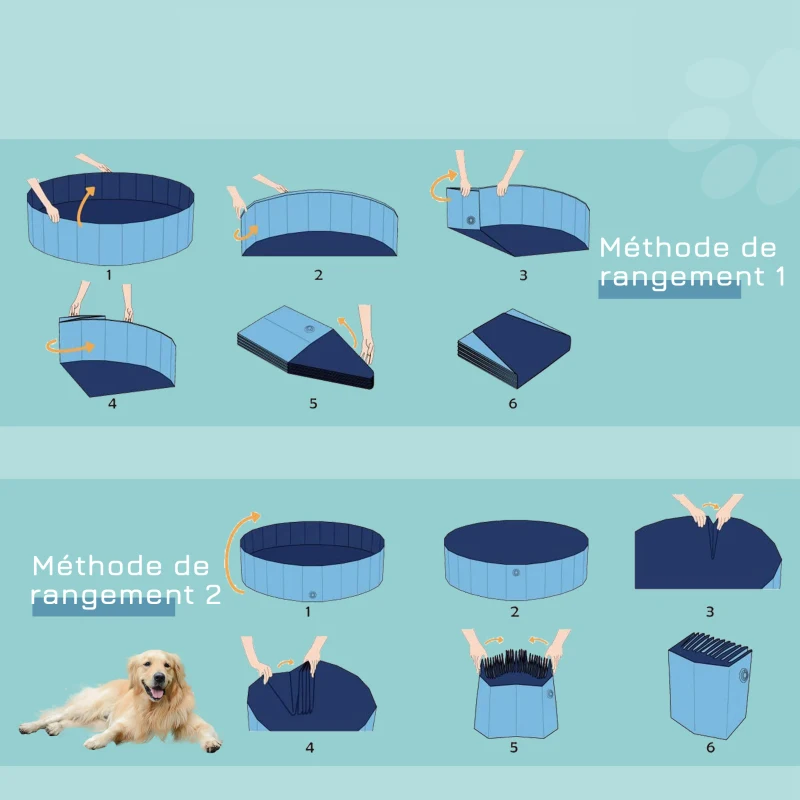 1

2

3

Méthode de rangement 1

4

5

6

Méthode de rangement 2

1

2

3

4

5

6