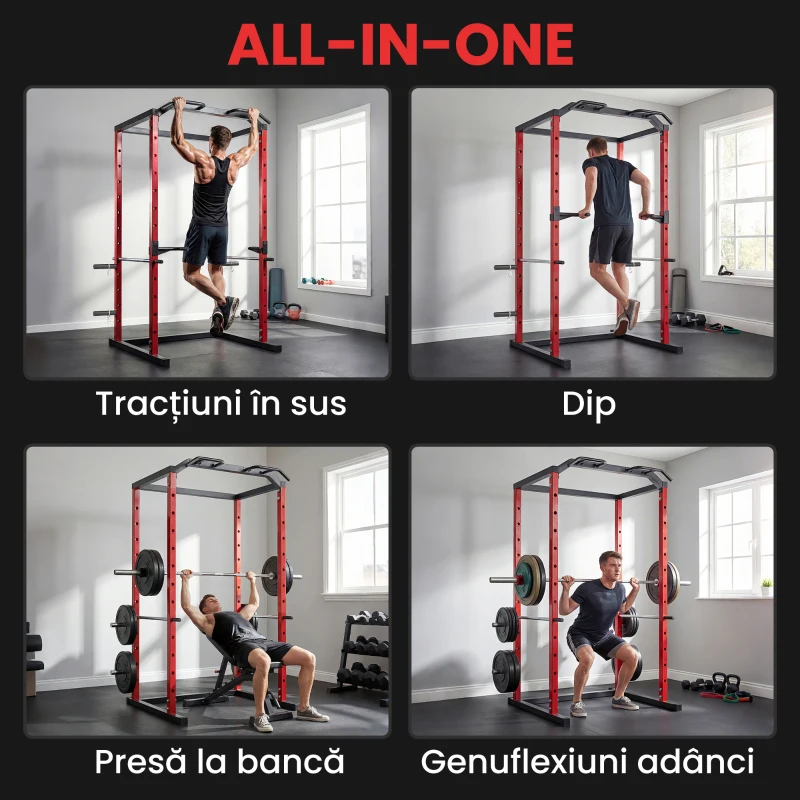 ALL-IN-ONE

Tracțiuni în sus

Dip

Presă la bancă

Genuflexiuni adânci