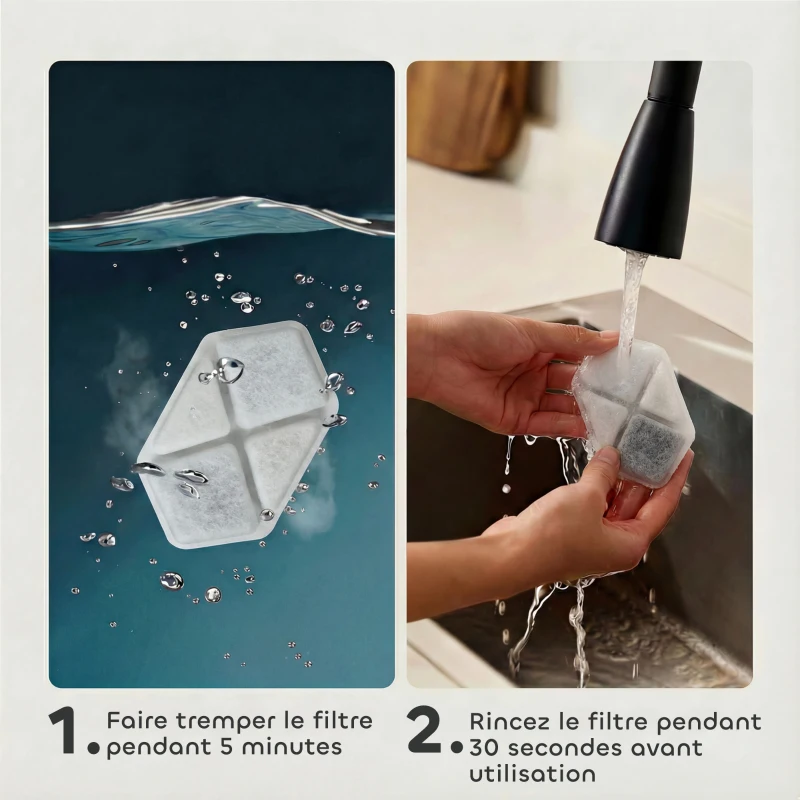 1. Faire tremper le filtre pendant 5 minutes

2. Rincez le filtre pendant 30 secondes avant utilisation