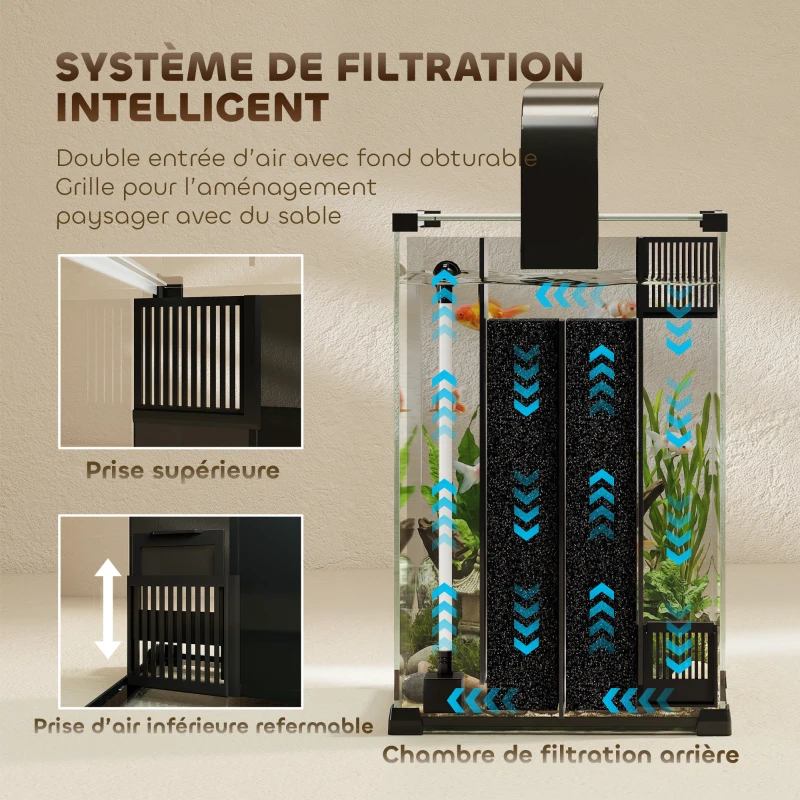 SYSTÈME DE FILTRATION INTELLIGENT

Double entrée d'air avec fond obturable
Grille pour l'aménagement paysager avec du sable

Prise supérieure

Prise d'air inférieure refermable

Chambre de filtration arrière