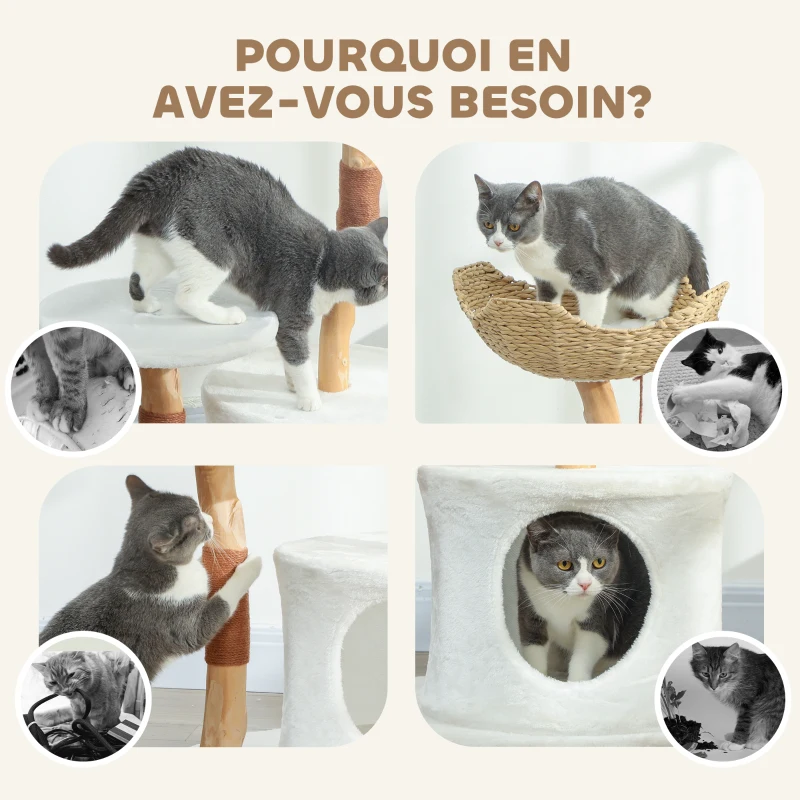 POURQUOI EN AVEZ-VOUS BESOIN?