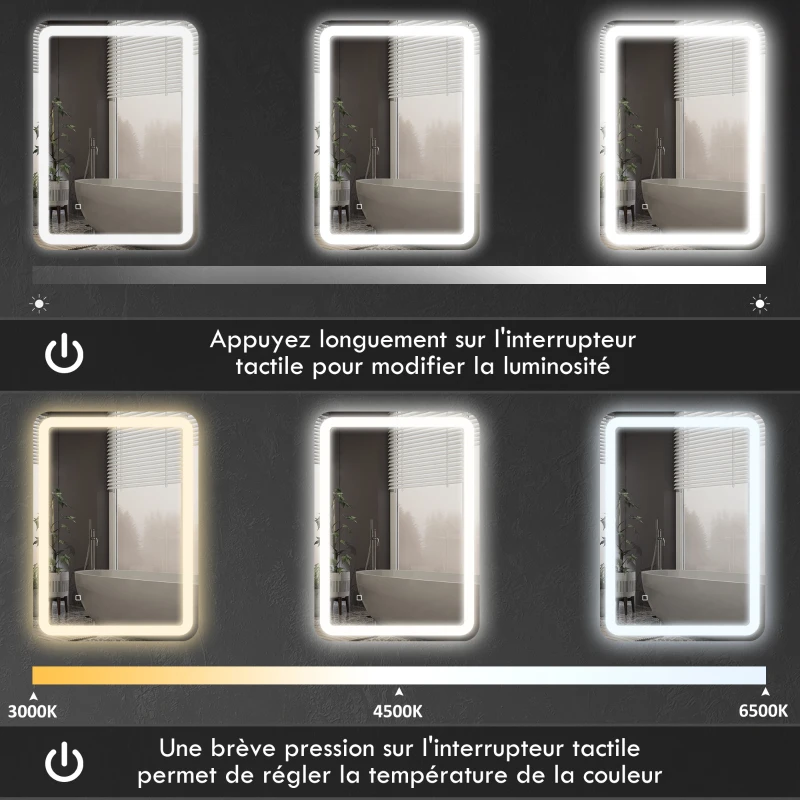 Appuyez longuement sur l'interrupteur tactile pour modifier la luminosité

3000K

4500K

6500K

Une brève pression sur l'interrupteur tactile permet de régler la température de la couleur