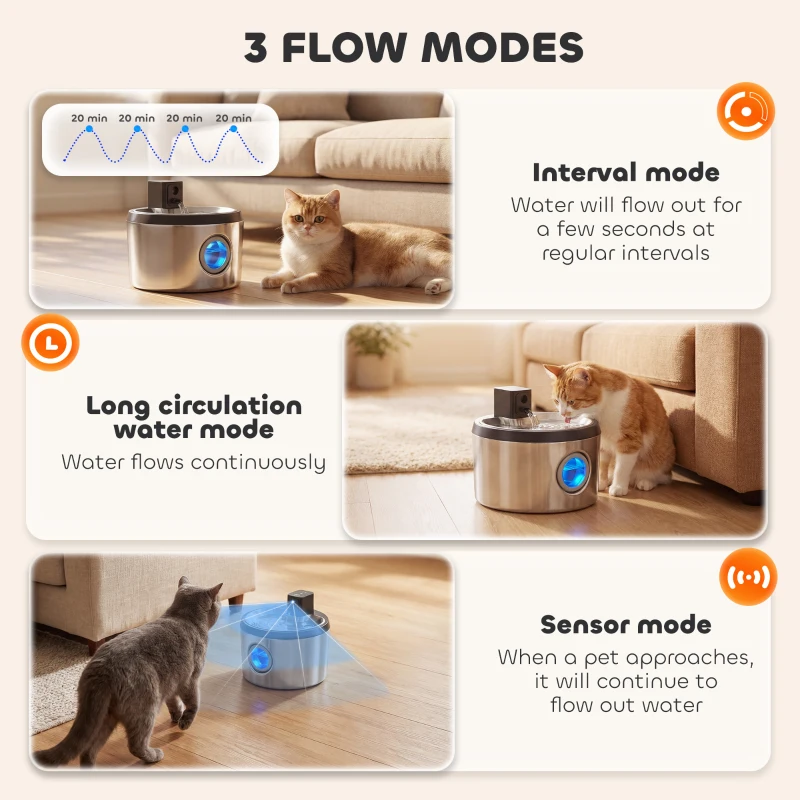 3 FLOW MODES

20 min 20 min 20 min 20 min

Interval mode
Water will flow out for a few seconds at regular intervals

Long circulation water mode
Water flows continuously

Sensor mode
When a pet approaches, it will continue to flow out water