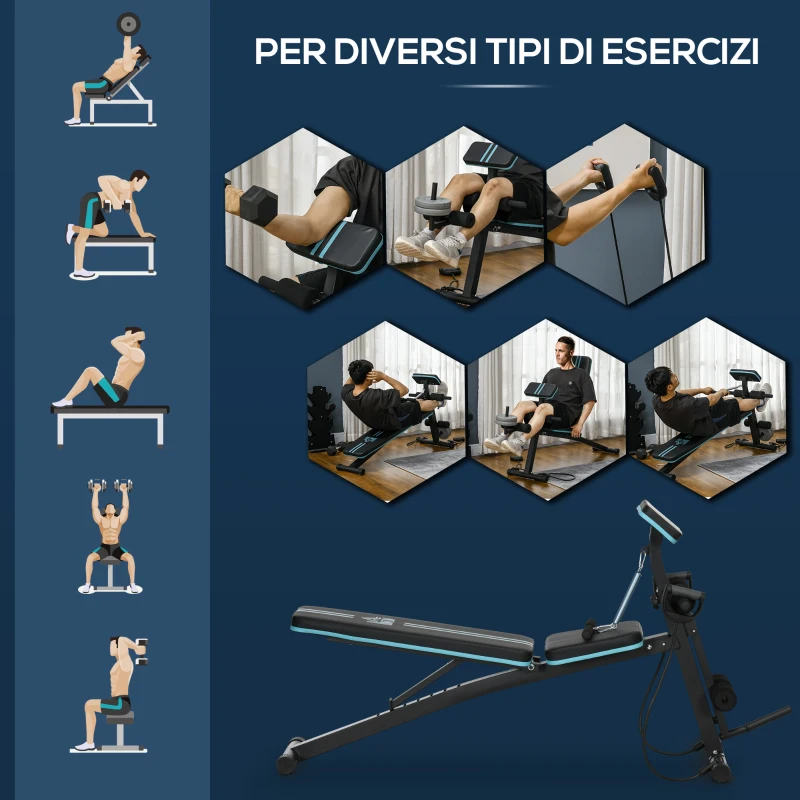 PER DIVERSI TIPI DI ESERCIZI