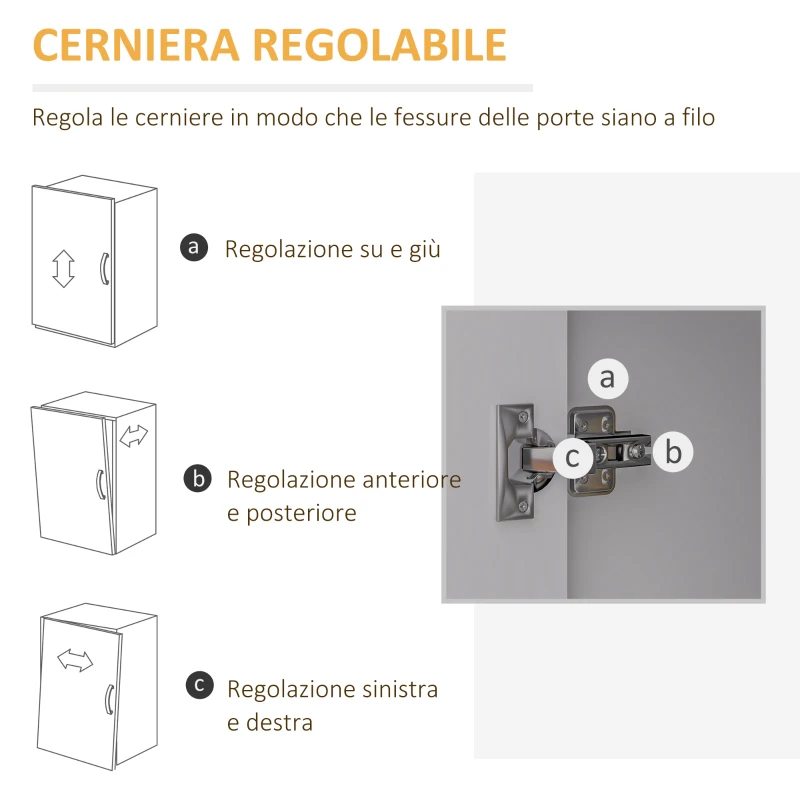 CERNIERA REGOLABILE

Regola le cerniere in modo che le fessure delle porte siano a filo

a Regolazione su e giù

b Regolazione anteriore e posteriore

c Regolazione sinistra e destra

a

c

b