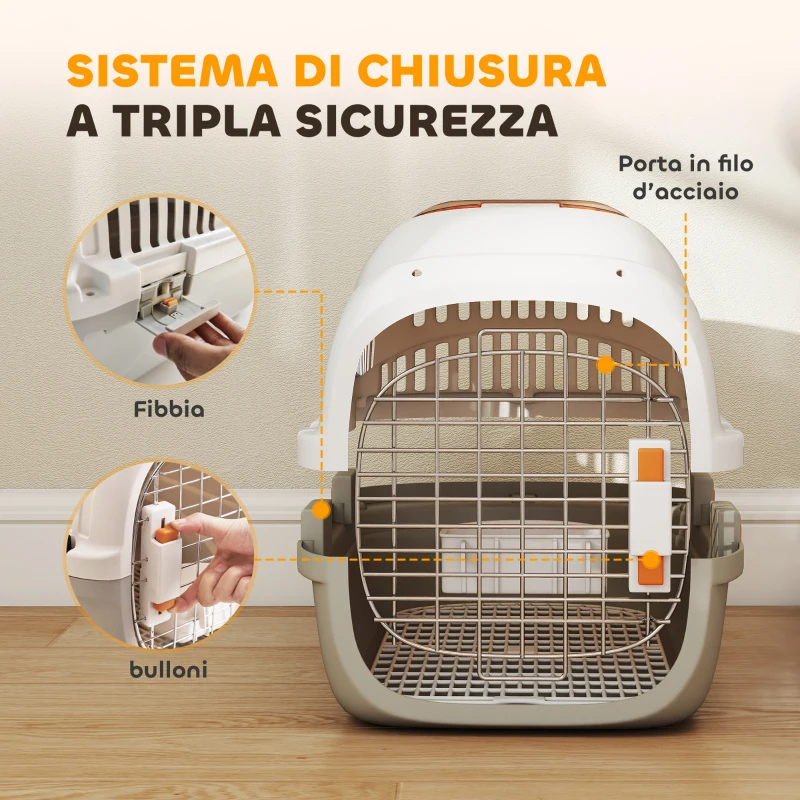 SISTEMA DI CHIUSURA
A TRIPLA SICUREZZA

Porta in filo d'acciaio

Fibbia

bulloni