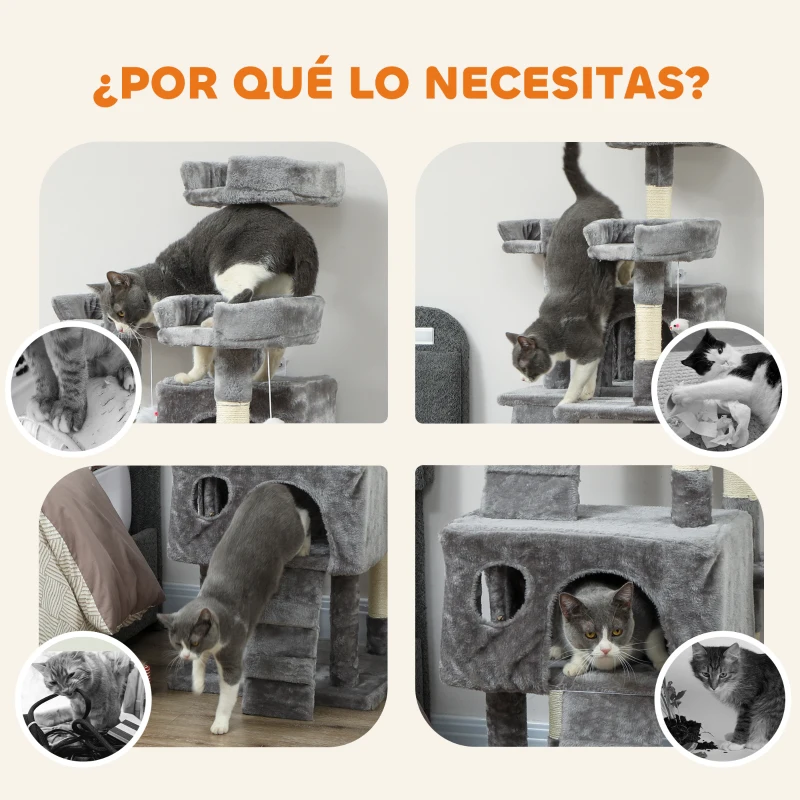 ¿POR QUÉ LO NECESITAS?