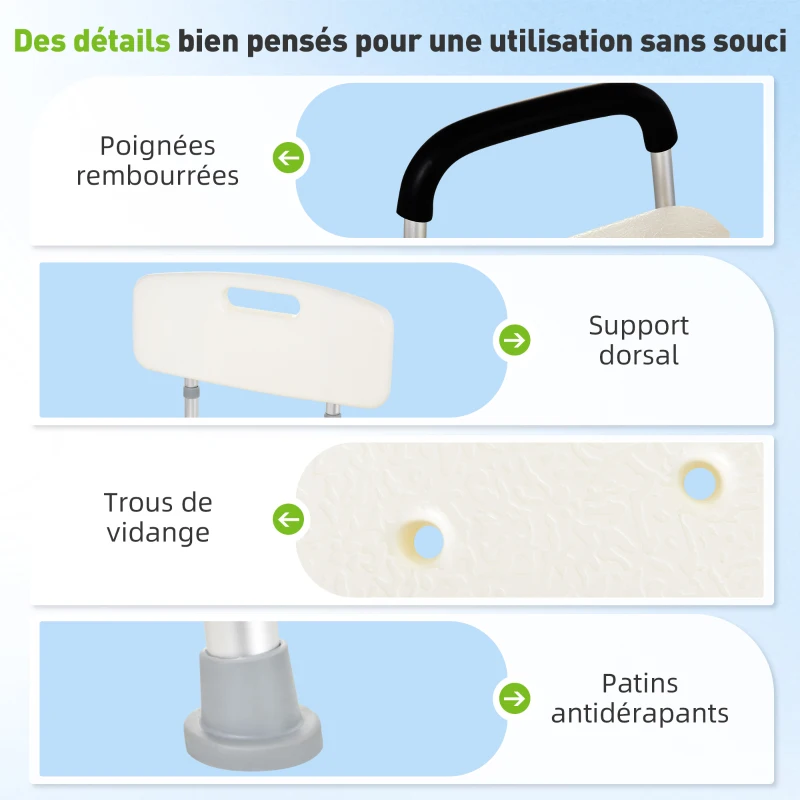 Des détails bien pensés pour une utilisation sans souci

Poignées rembourrées

Support dorsal

Trous de vidange

Patins antidérapants