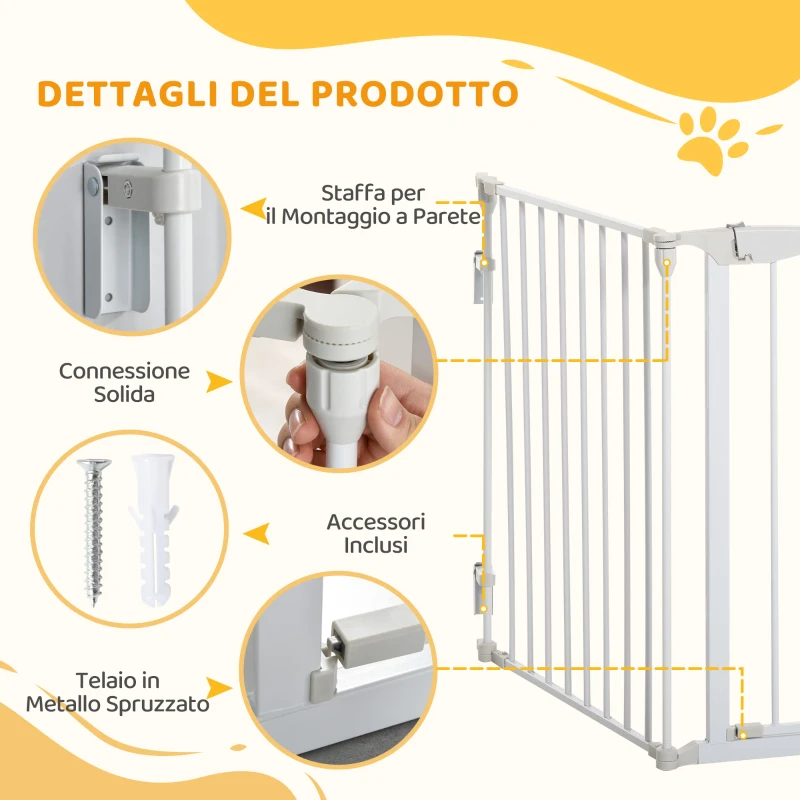 DETTAGLI DEL PRODOTTO

Staffa per il Montaggio a Parete

Connessione Solida

Accessori Inclusi

Telaio in Metallo Spruzzato