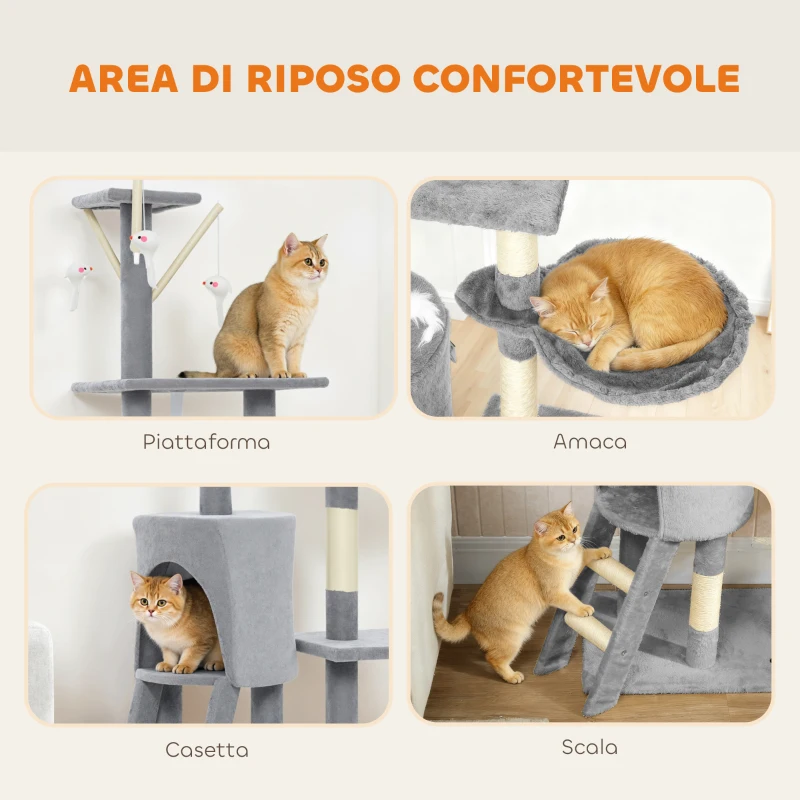 AREA DI RIPOSO CONFORTEVOLE

Piattaforma

Amaca

Casetta

Scala