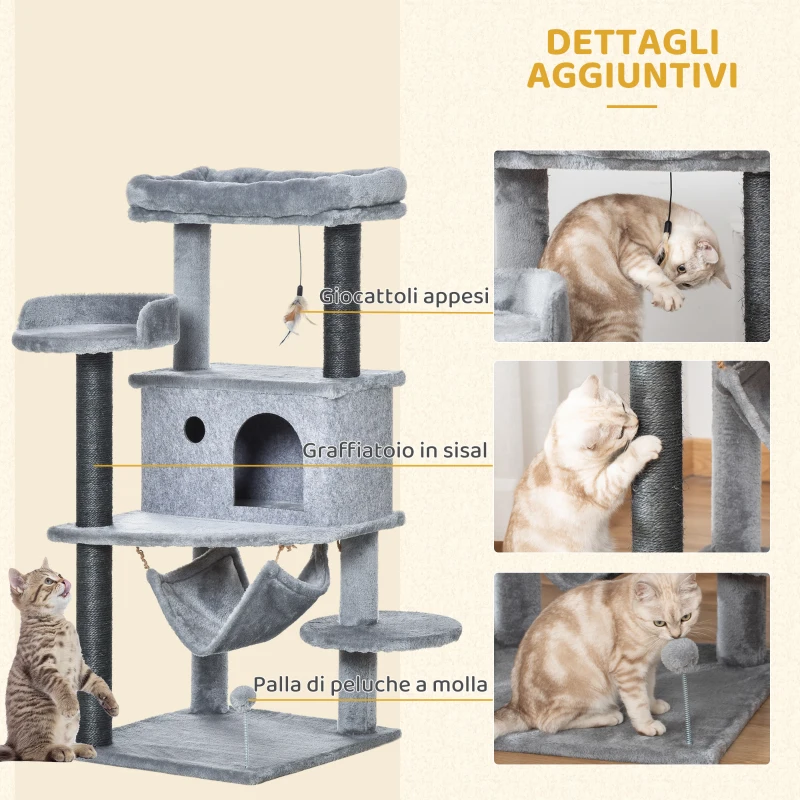 DETTAGLI AGGIUNTIVI

Giocattoli appesi

Graffiatoio in sisal

Palla di peluche a molla