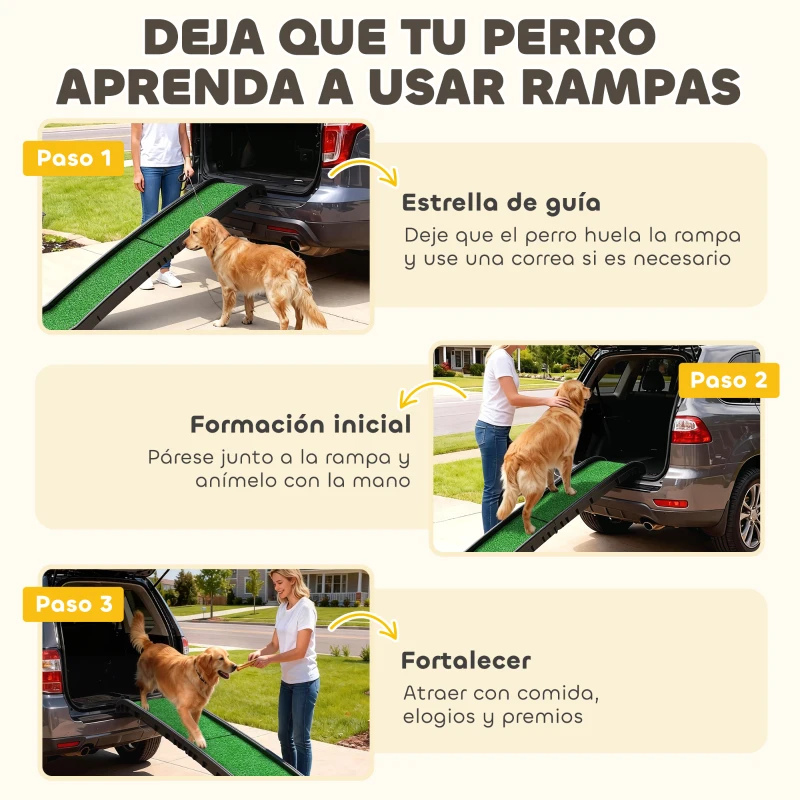 DEJA QUE TU PERRO APRENDA A USAR RAMPAS

Paso 1

Estrella de guía

Deje que el perro huela la rampa y use una correa si es necesario

Paso 2

Formación inicial

Párese junto a la rampa y anímelo con la mano

Paso 3

Fortalecer

Atraer con comida, elogios y premios