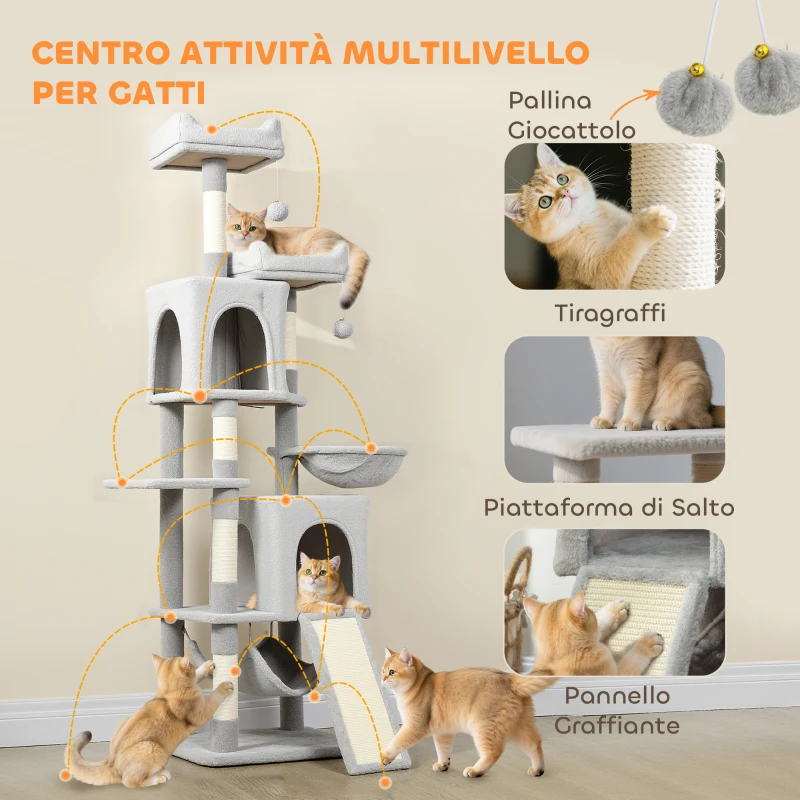 CENTRO ATTIVITÀ MULTILIVELLO PER GATTI

Pallina Giocattolo

Tiragraffi

Piattaforma di Salto

Pannello Graffiante