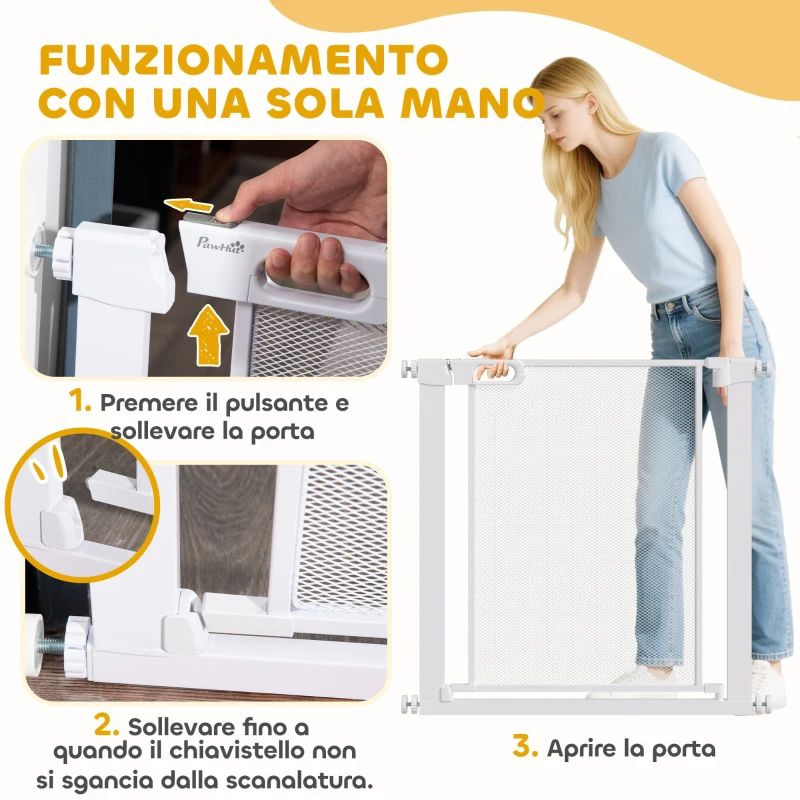 FUNZIONAMENTO CON UNA SOLA MANO

PawHut

1. Premere il pulsante e sollevare la porta

2. Sollevare fino a quando il chiavistello non si sgancia dalla scanalatura.

3. Aprire la porta