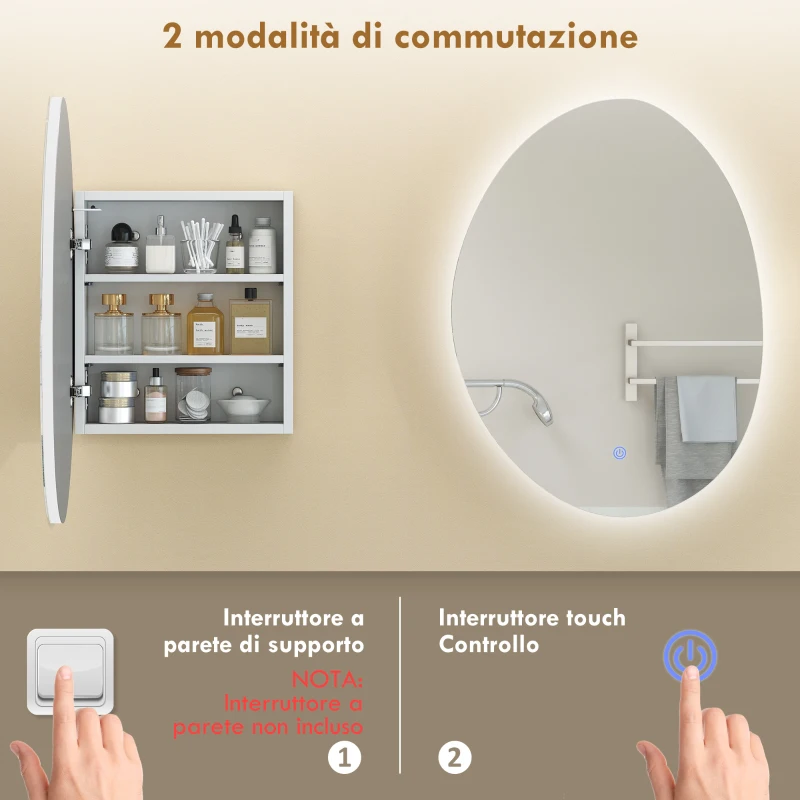 2 modalità di commutazione

Interruttore a parete di supporto

NOTA: Interruttore a parete non incluso

1

Interruttore touch Controllo

2