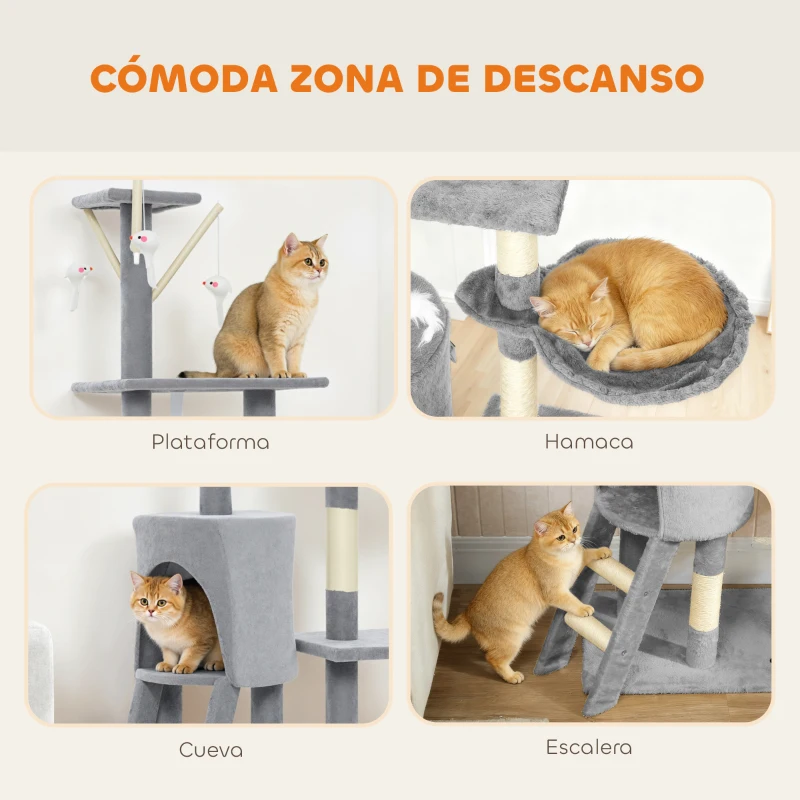 CÓMODA ZONA DE DESCANSO

Plataforma

Hamaca

Cueva

Escalera