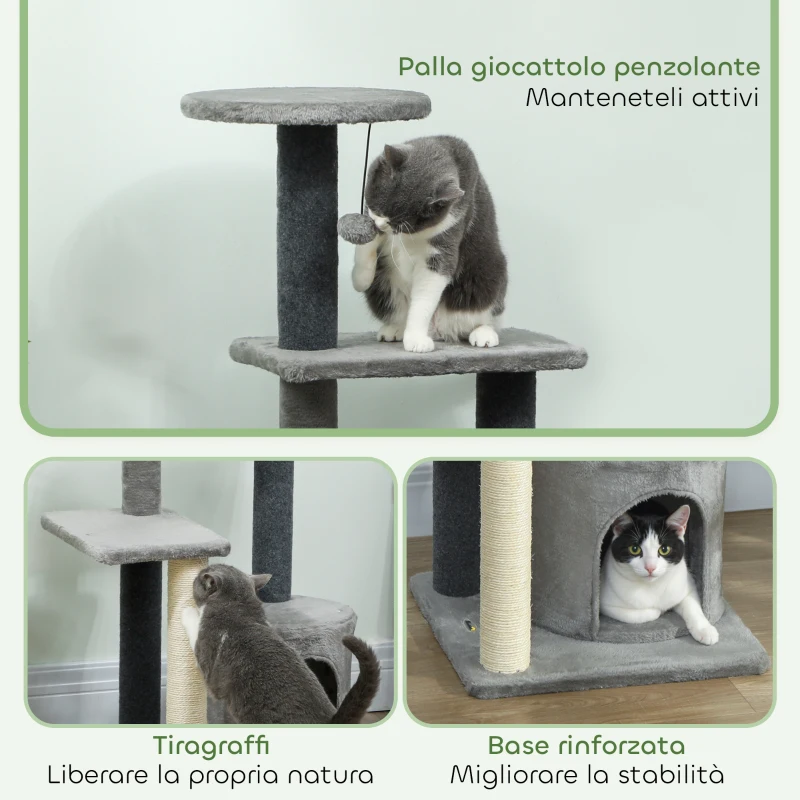 Palla giocattolo penzolante
Manteneteli attivi

Tiragraffi
Liberare la propria natura

Base rinforzata
Migliorare la stabilità