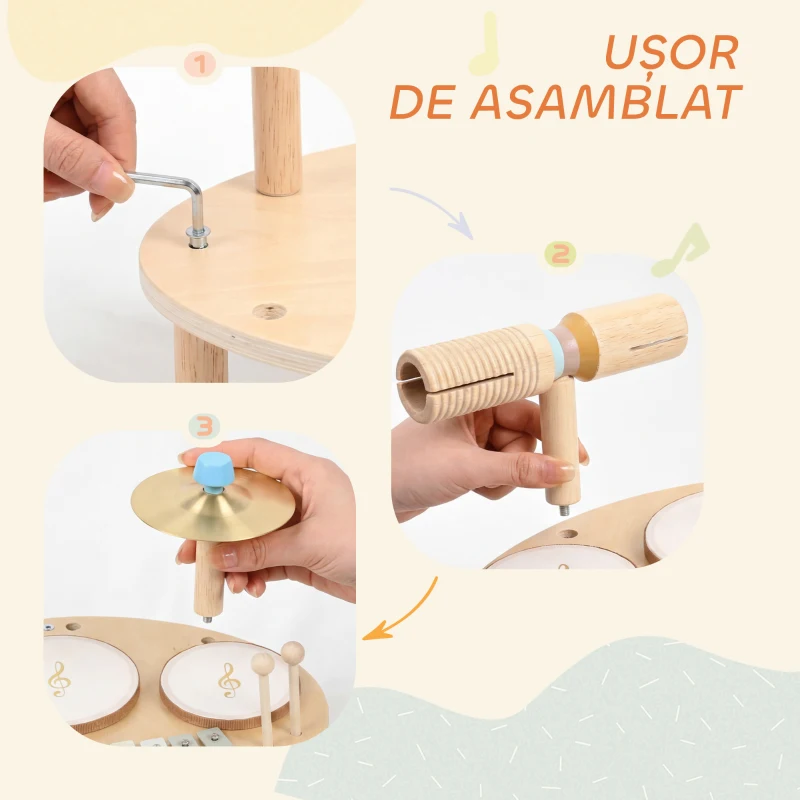 UȘOR
DE ASAMBLAT

1

2

3