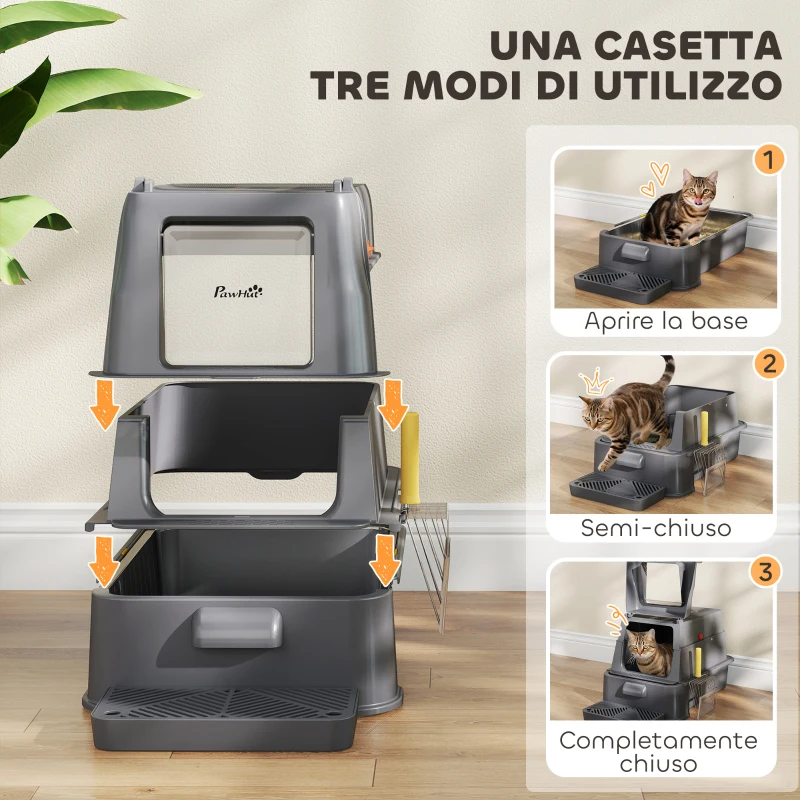 UNA CASETTA
TRE MODI DI UTILIZZO

PawHut

1
Aprire la base

2
Semi-chiuso

3
Completamente chiuso