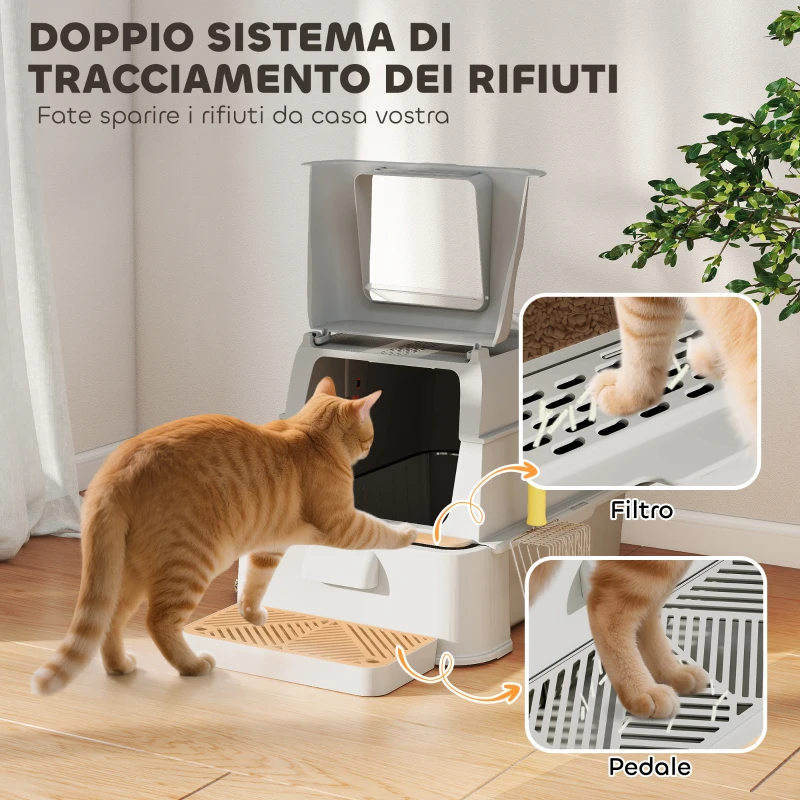 DOPPIO SISTEMA DI TRACCIAMENTO DEI RIFIUTI

Fate sparire i rifiuti da casa vostra

Filtro

Pedale