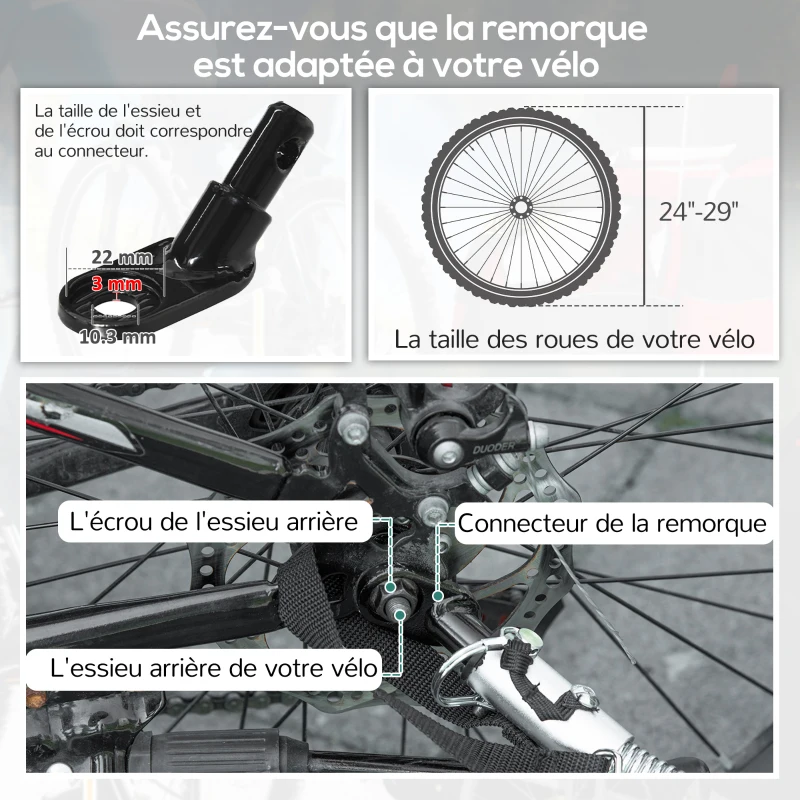 Assurez-vous que la remorque est adaptée à votre vélo

La taille de l'essieu et de l'écrou doit correspondre au connecteur.

22 mm
3 mm
10.3 mm

24"-29"

La taille des roues de votre vélo

DUODER

L'écrou de l'essieu arrière

Connecteur de la remorque

L'essieu arrière de votre vélo