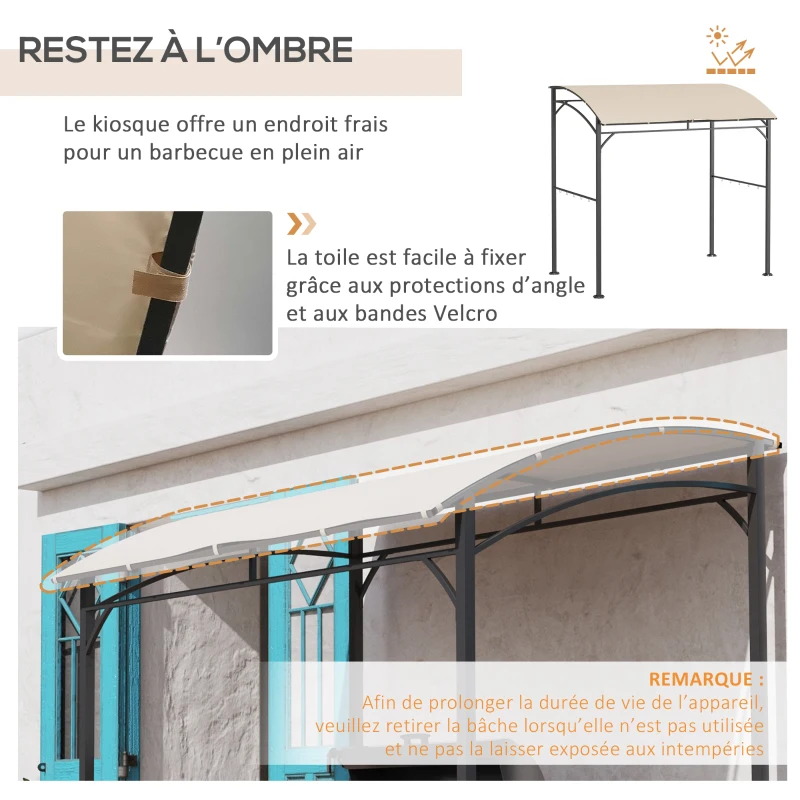 RESTEZ À L'OMBRE

Le kiosque offre un endroit frais pour un barbecue en plein air

La toile est facile à fixer grâce aux protections d'angle et aux bandes Velcro

REMARQUE :
Afin de prolonger la durée de vie de l'appareil, veuillez retirer la bâche lorsqu'elle n'est pas utilisée et ne pas la laisser exposée aux intempéries