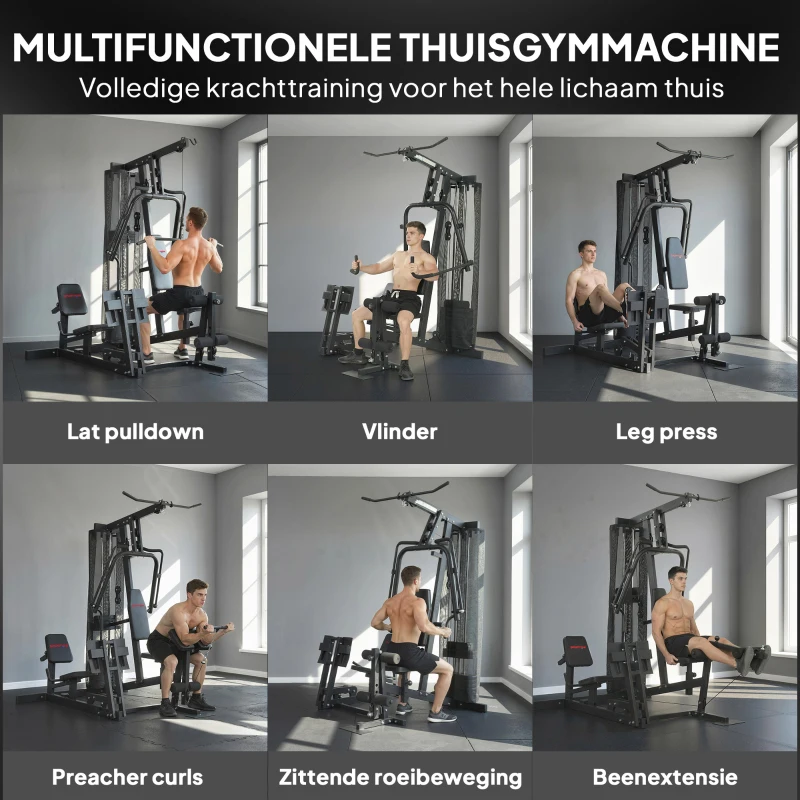 MULTIFUNCTIONELE THUISGYMMACHINE

Volledige krachttraining voor het hele lichaam thuis

Lat pulldown

Vlinder

Leg press

Preacher curls

Zittende roeibeweging

Beenextensie