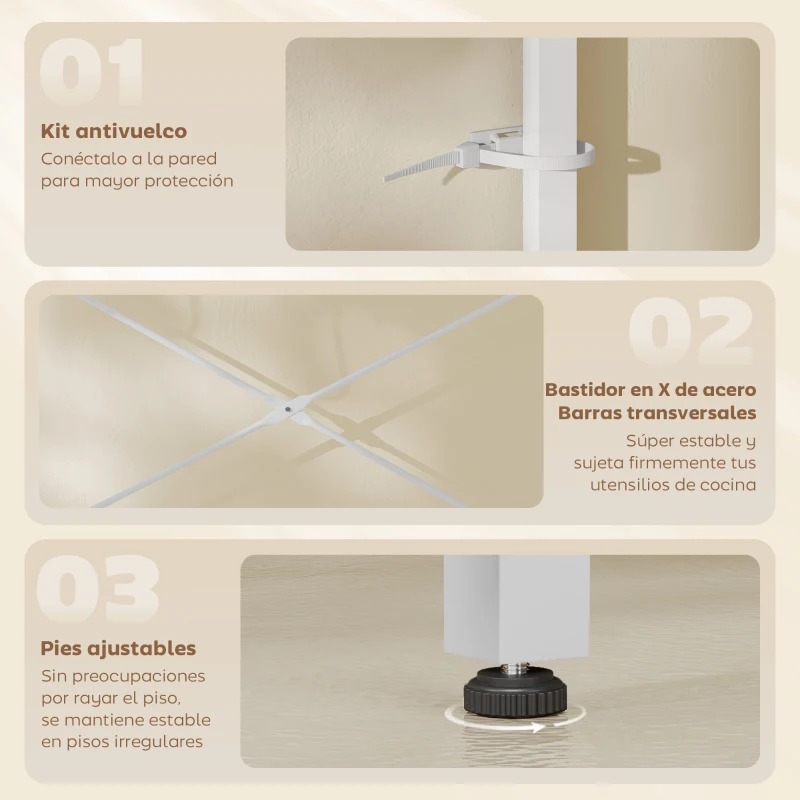 01

Kit antivuelco

Conéctalo a la pared para mayor protección

02

Bastidor en X de acero
Barras transversales

Súper estable y sujeta firmemente tus utensilios de cocina

03

Pies ajustables

Sin preocupaciones por rayar el piso, se mantiene estable en pisos irregulares