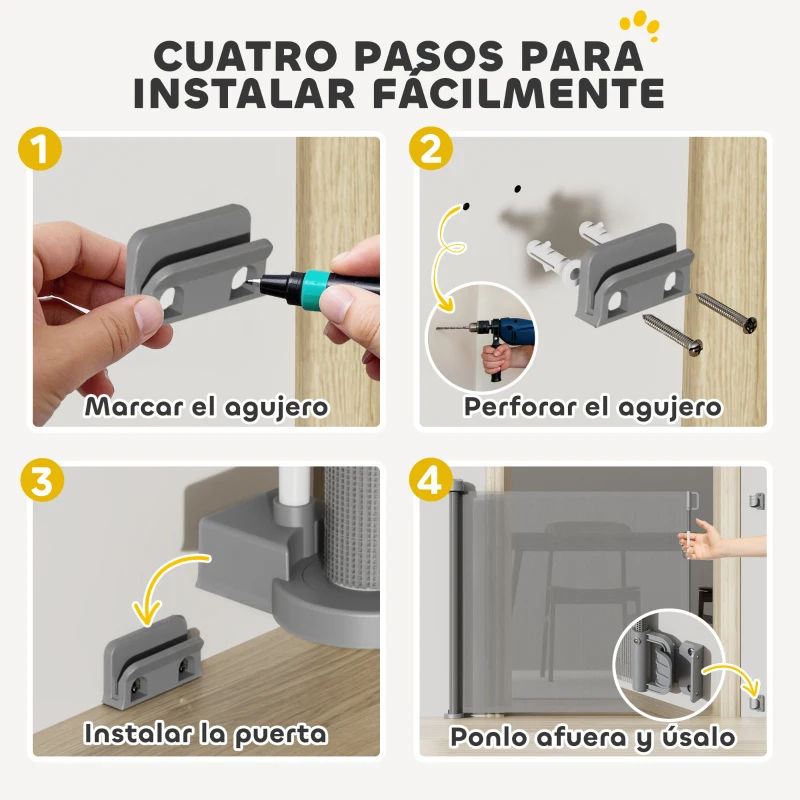 CUATRO PASOS PARA INSTALAR FÁCILMENTE

1
Marcar el agujero

2
Perforar el agujero

3
Instalar la puerta

4
Ponlo afuera y úsalo