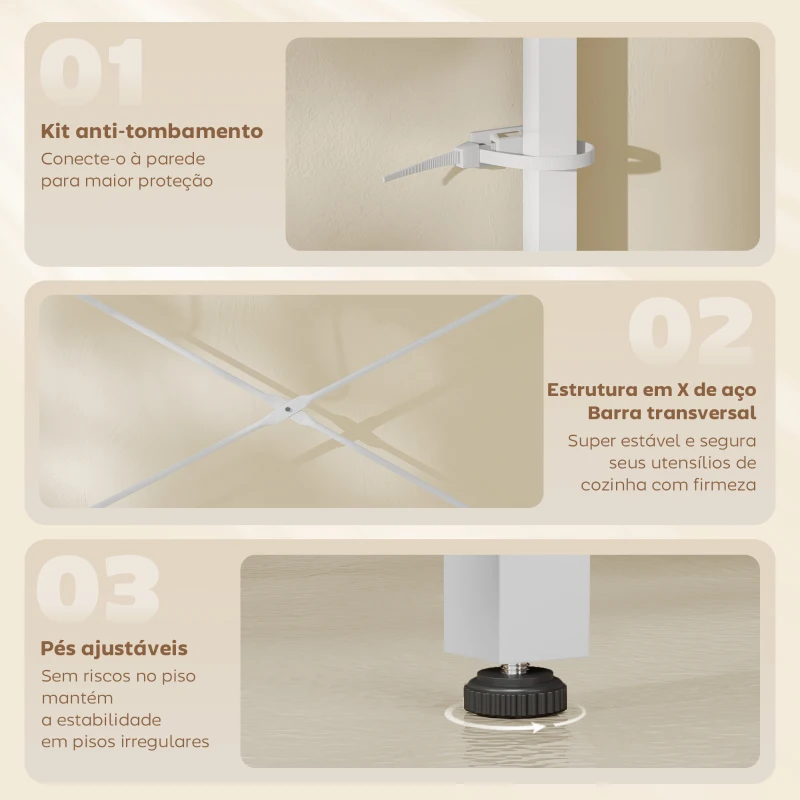 01

Kit anti-tombamento

Conecte-o à parede para maior proteção

02

Estrutura em X de aço
Barra transversal

Super estável e segura seus utensílios de cozinha com firmeza

03

Pés ajustáveis

Sem riscos no piso mantém a estabilidade em pisos irregulares