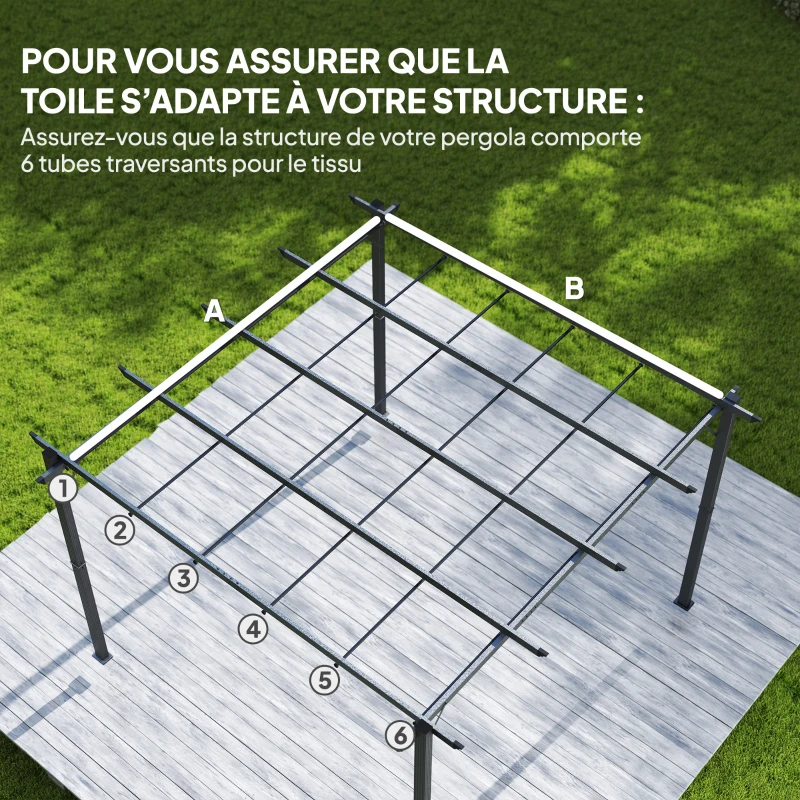 POUR VOUS ASSURER QUE LA TOILE S'ADAPTE À VOTRE STRUCTURE :

Assurez-vous que la structure de votre pergola comporte 6 tubes traversants pour le tissu

A

B

1

2

3

4

5

6