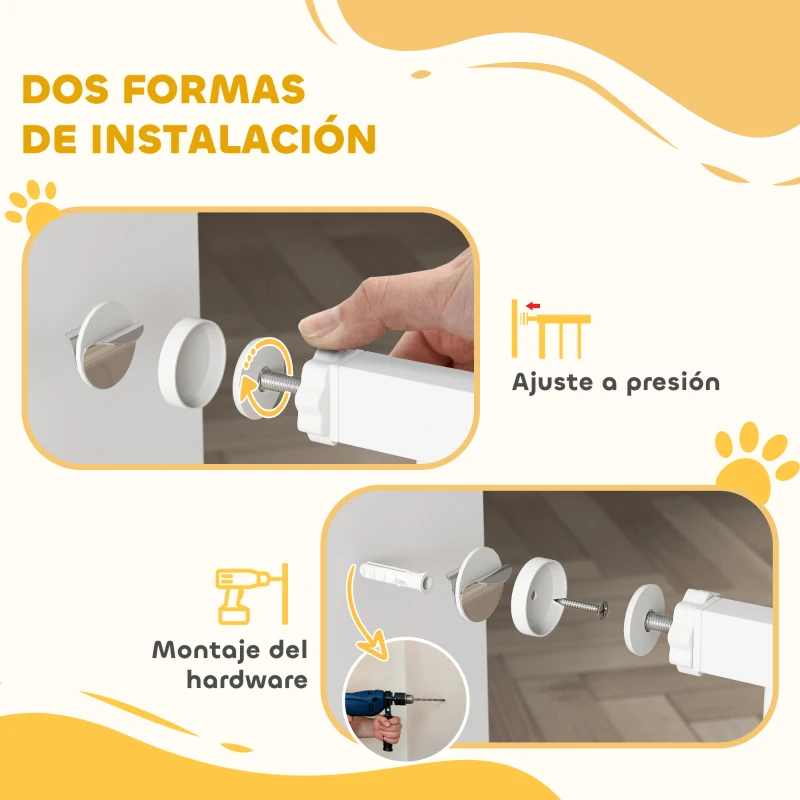 DOS FORMAS DE INSTALACIÓN

Ajuste a presión

Montaje del hardware