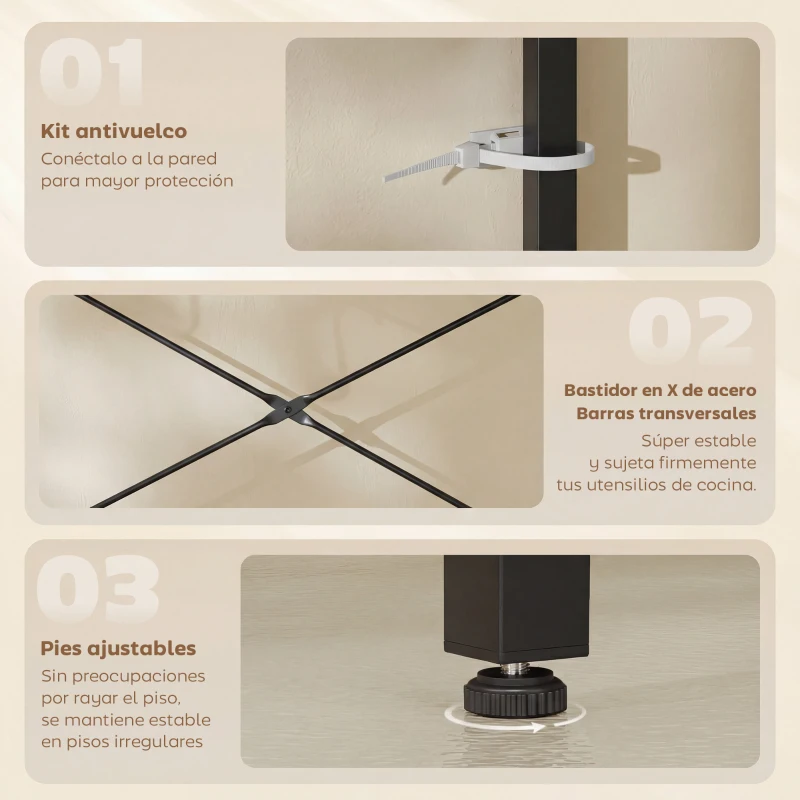 01

Kit antivuelco

Conéctalo a la pared para mayor protección

02

Bastidor en X de acero
Barras transversales

Súper estable y sujeta firmemente tus utensilios de cocina.

03

Pies ajustables

Sin preocupaciones por rayar el piso, se mantiene estable en pisos irregulares