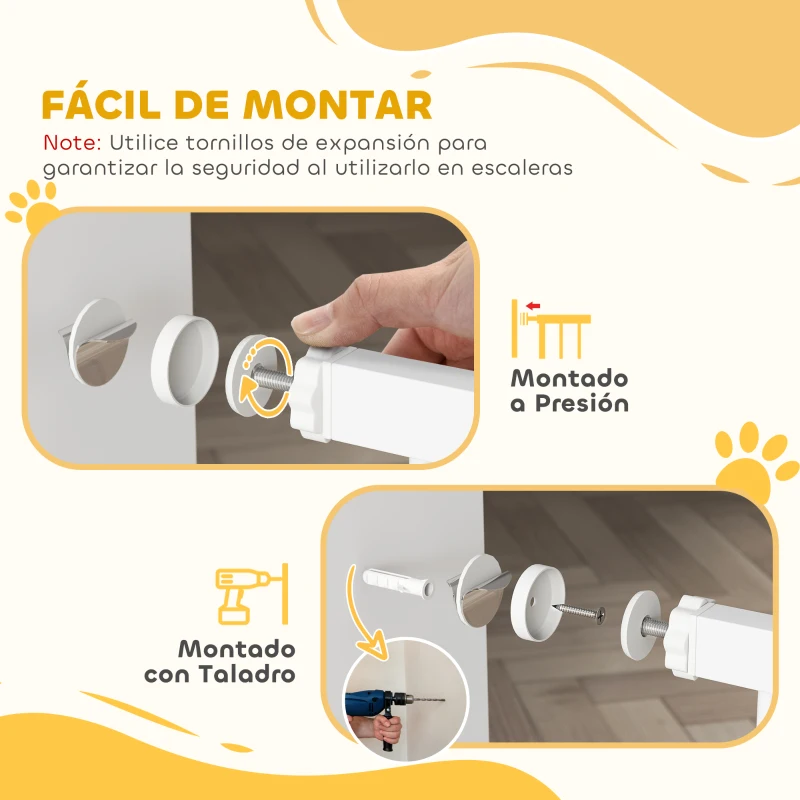 FÁCIL DE MONTAR

Note: Utilice tornillos de expansión para garantizar la seguridad al utilizarlo en escaleras

Montado a Presión

Montado con Taladro