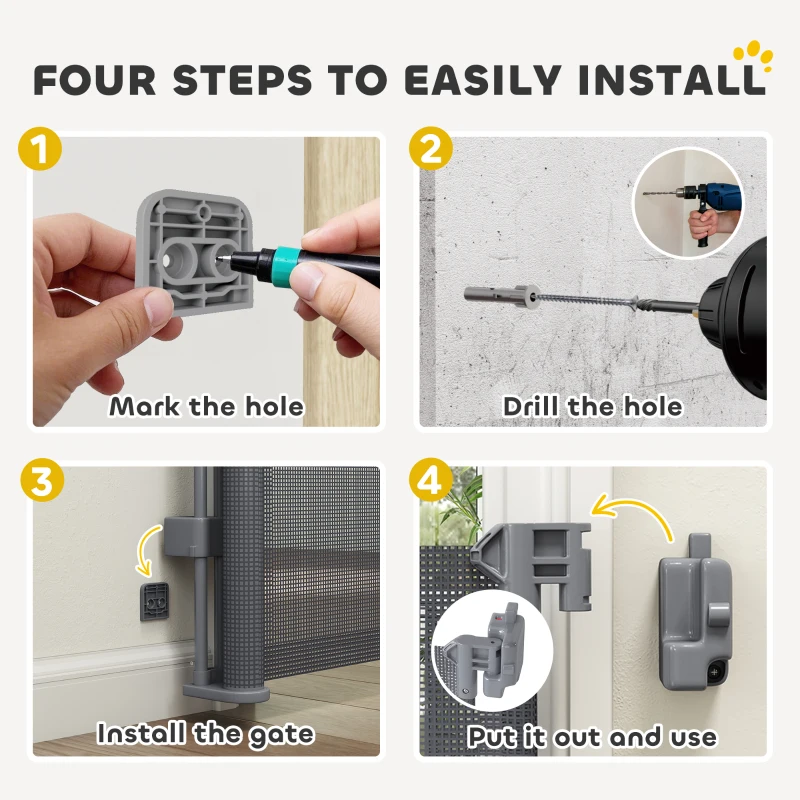 FOUR STEPS TO EASILY INSTALL

1
Mark the hole

2
Drill the hole

3
Install the gate

4
Put it out and use